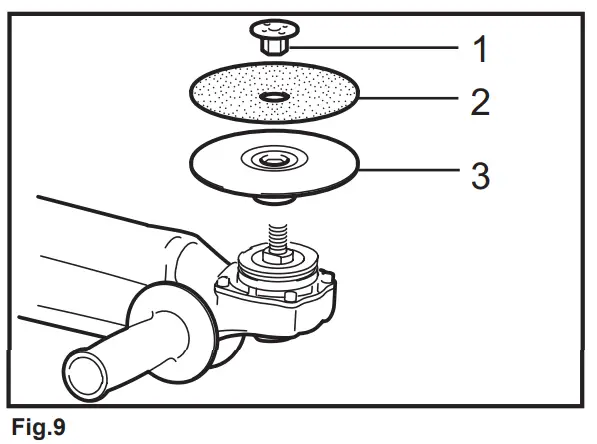 1
2
3
Fig.9