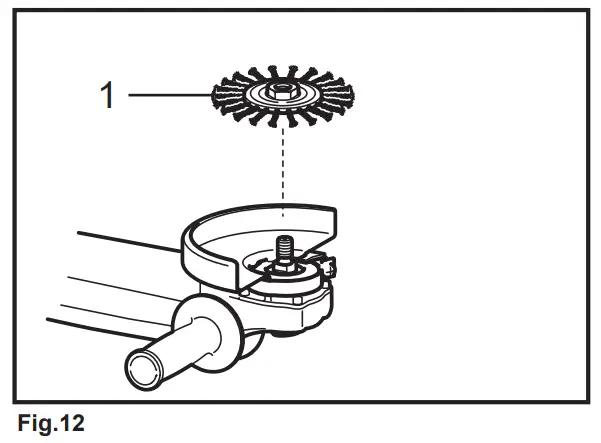 1

Fig.12