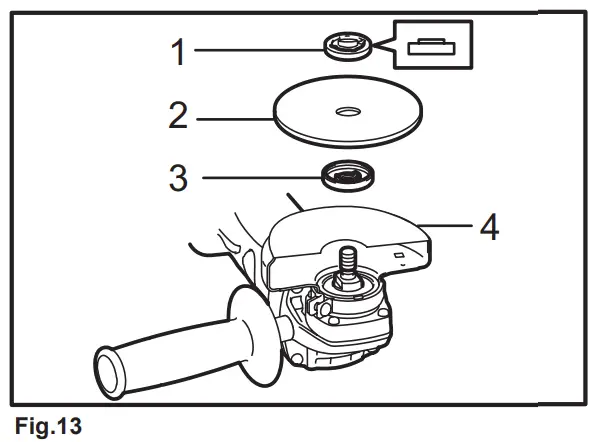 1
2
3
4
Fig.13