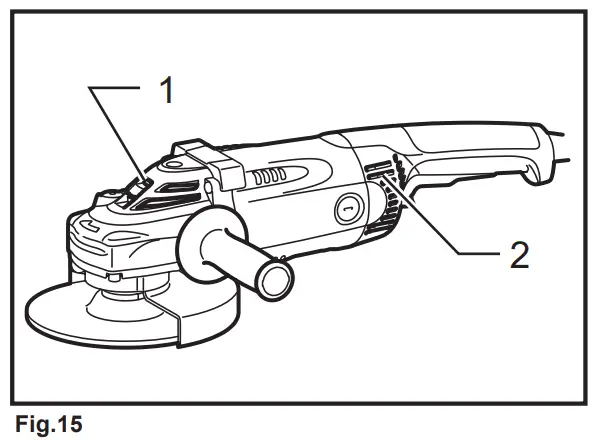 1

2

Fig.15