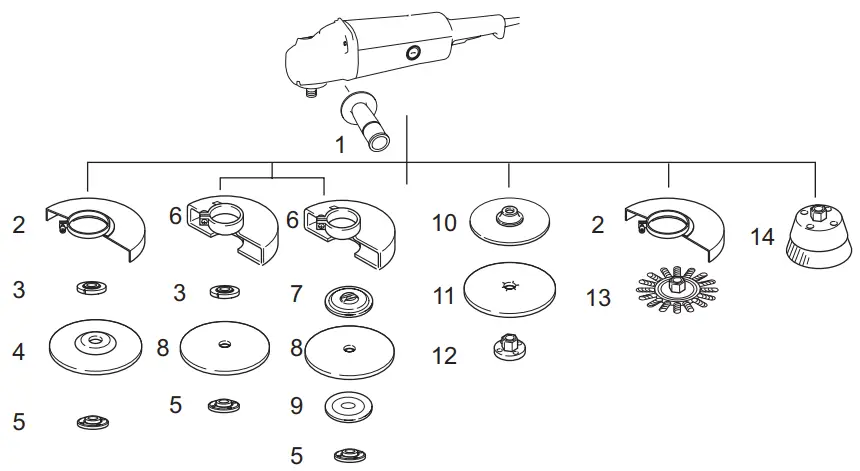 1
2
3
4
5
6
3
8
5
6
7
8
9
5
10
11
12
2
13
14