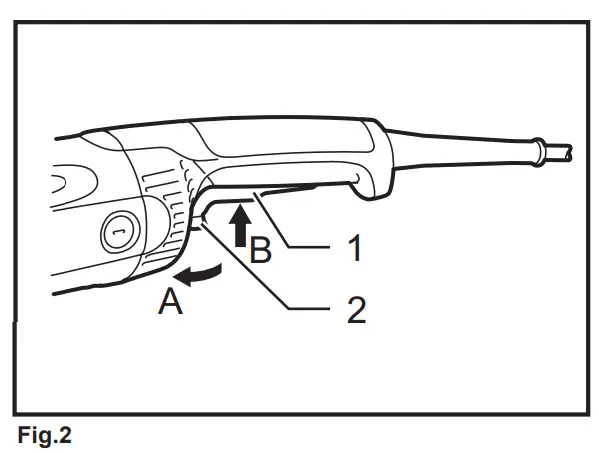 B
1
A
2
Fig.2