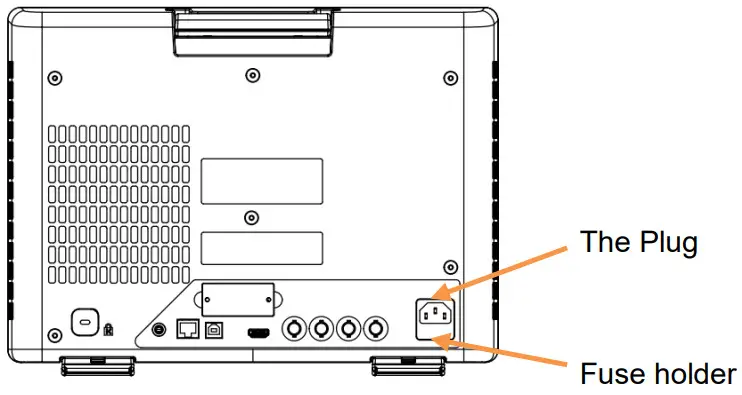 The Plug

Fuse holder