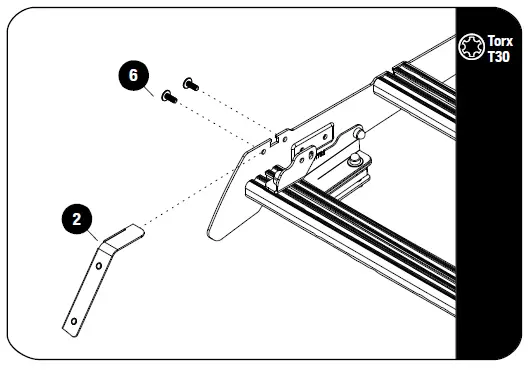 Torx
T30

6

2