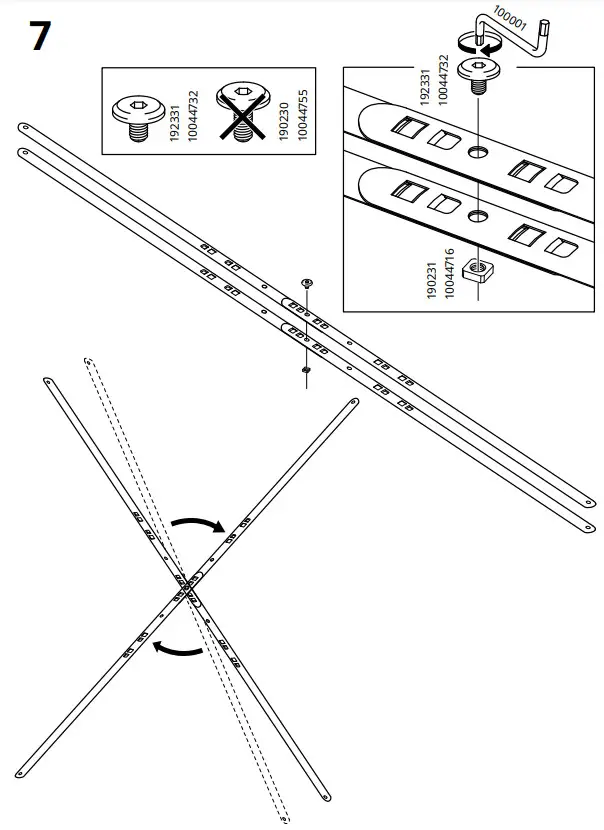 7

192331
10044732

190230
10044755

100001

192331
10044732

190231
10044716