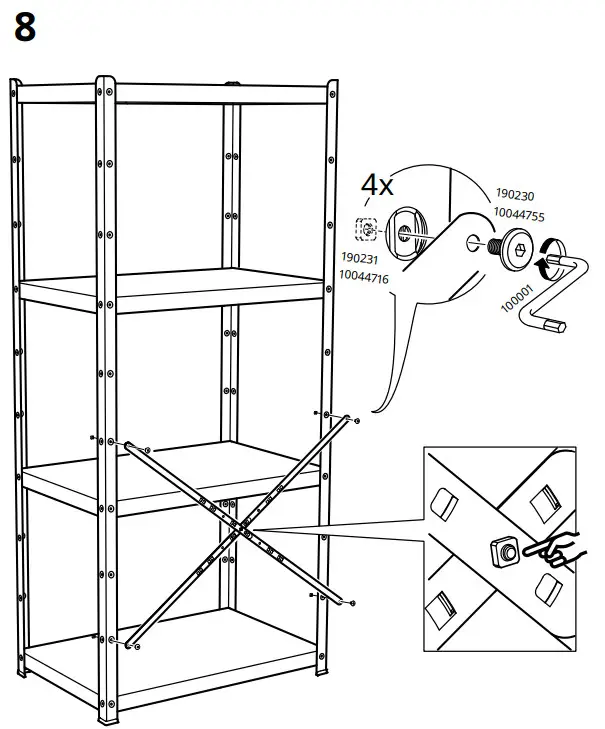 8

4x

190230
10044755

190231
10044716

100001