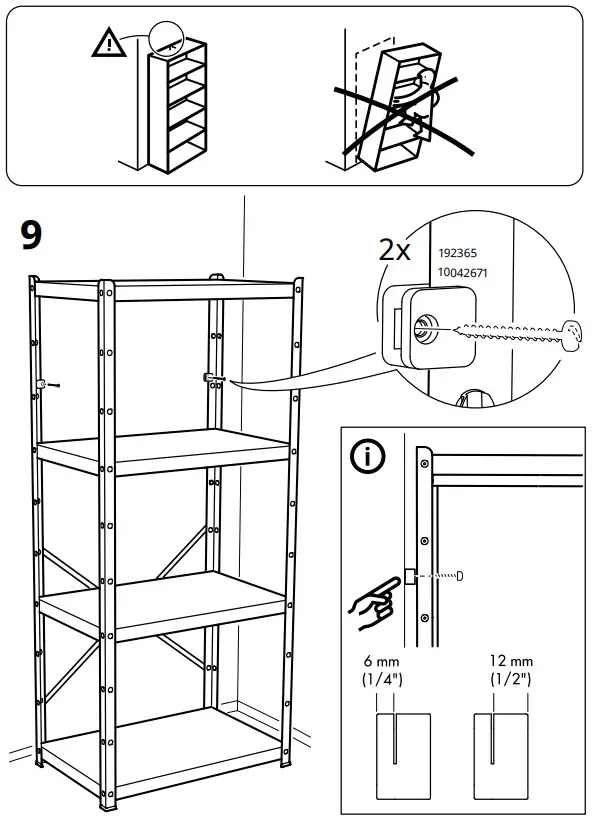 9

2x

192365
10042671

6 mm
(1/4")

12 mm
(1/2")