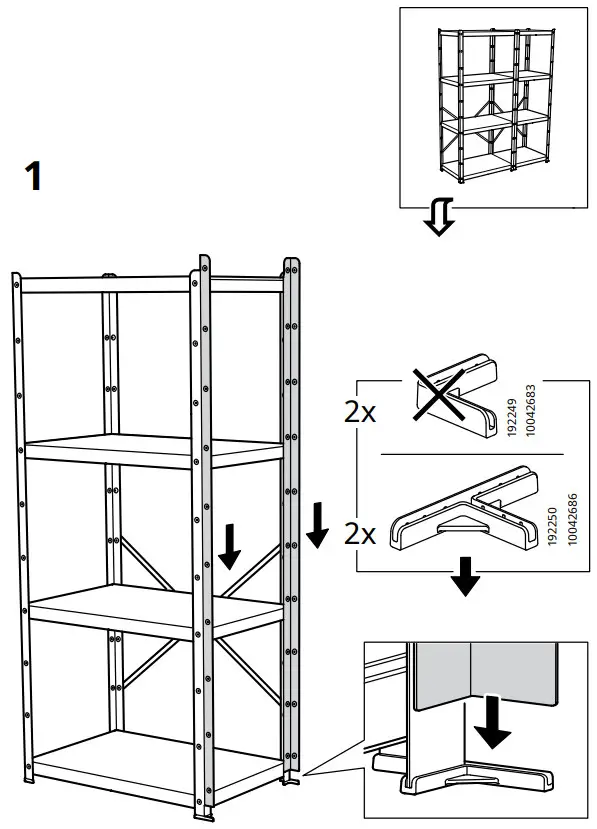 1

2x

192249
10042683

2x

192250
10042686