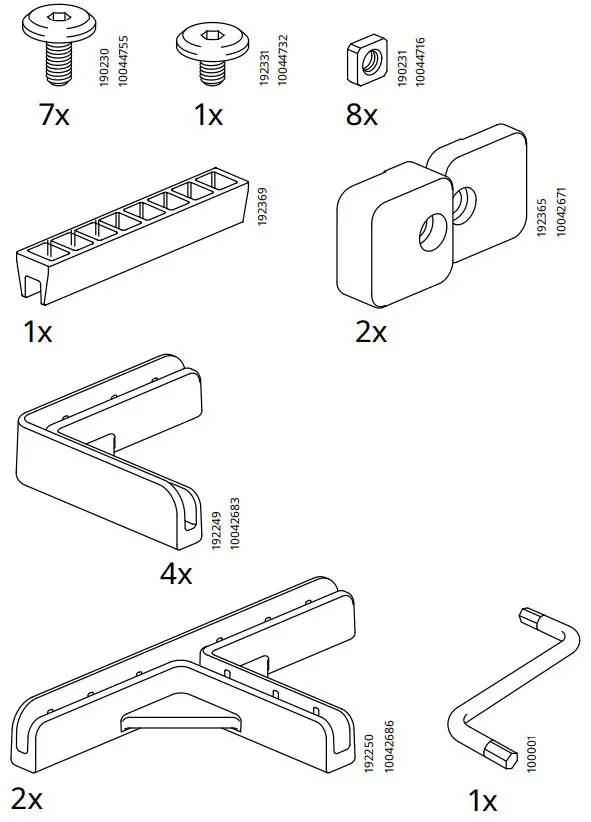 190230
10044755
7x

192331
10044732
1x

190231
10044716
8x

192369
1x

192365
10042671
2x

192249
10042683
4x

192250
10042686
2x

100001
1x