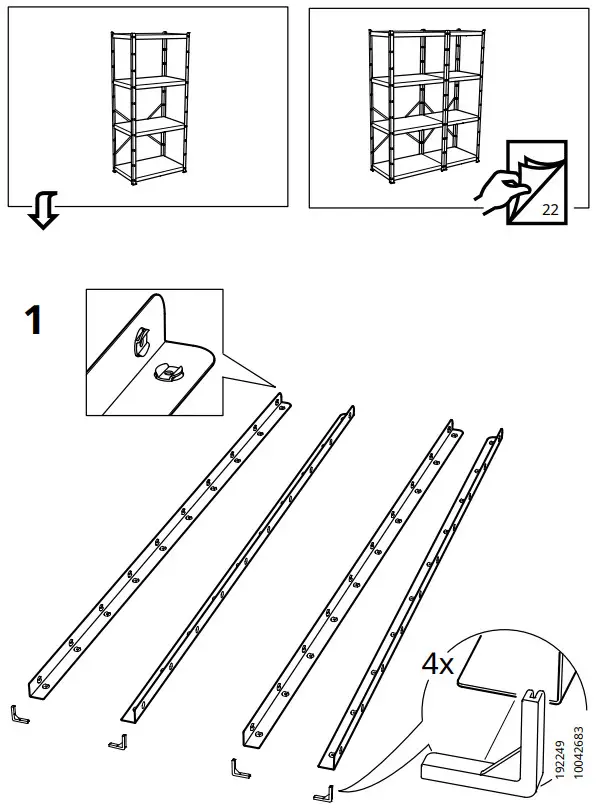 22

1

4x

192249
10042683