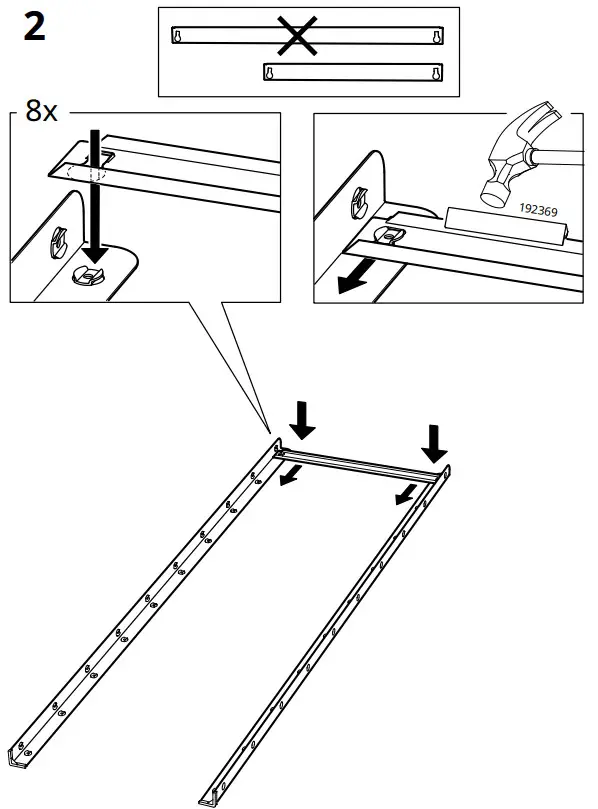 2

8x

192369