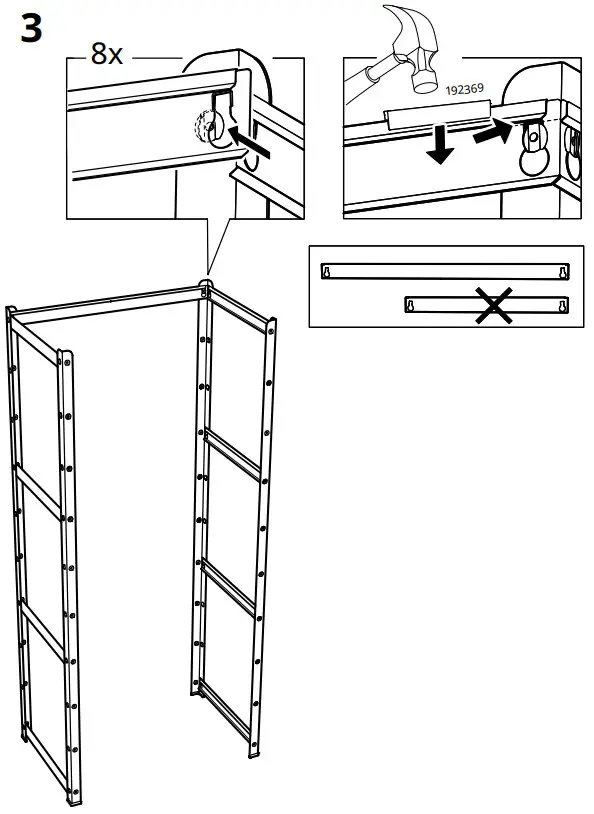 3

8x

192369