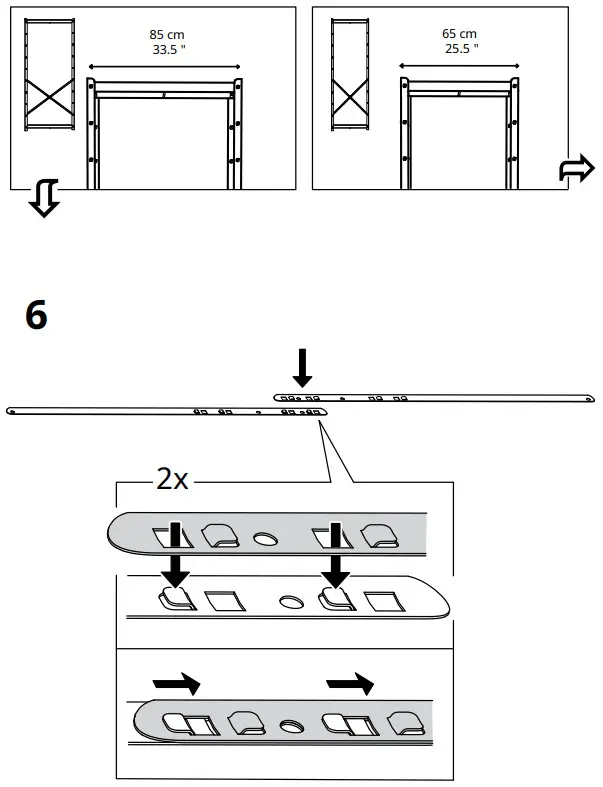 85 cm
33.5 "

65 cm
25.5 "

6

2x