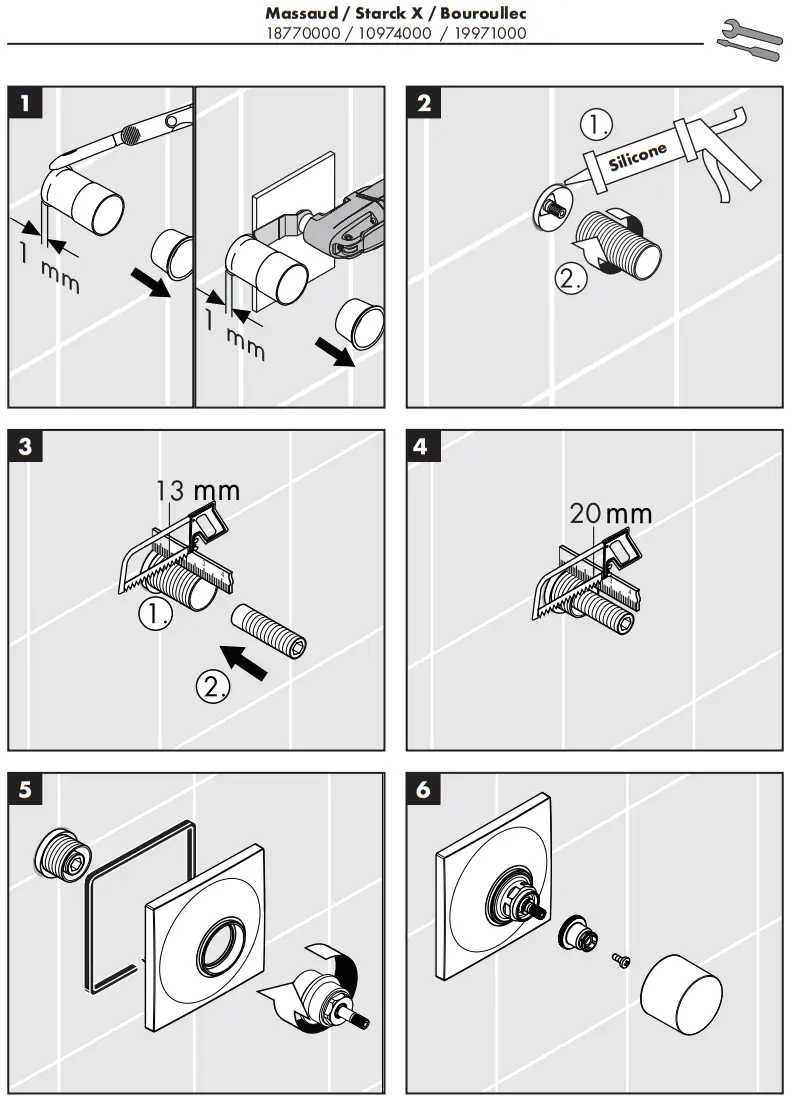 Massaud / Starck X / Bouroullec
18770000 / 10974000 / 19971000

1

1 mm

1 mm

2

1.

Silicone

2.

3

13 mm

1.

2.

4

20 mm

5

6