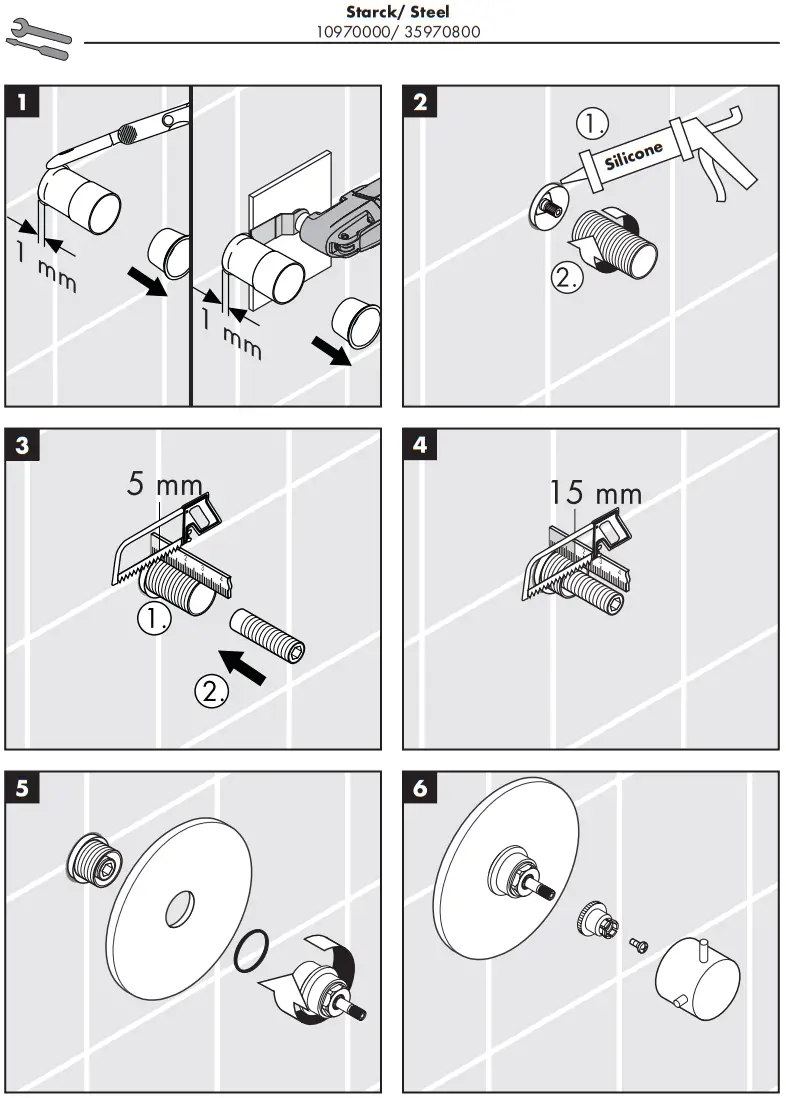 Starck/ Steel
10970000/ 35970800

1

1 mm

1 mm

2

1.

Silicone

2.

3

5 mm

1.

2.

4

15 mm

5

6