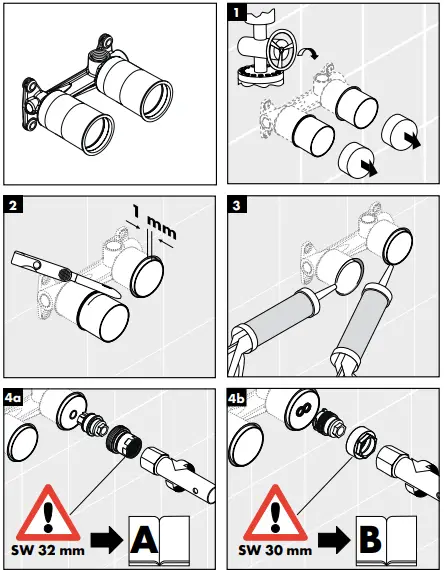 1

2

1 mm

3

4a

SW 32 mm

A

4b

SW 30 mm

B