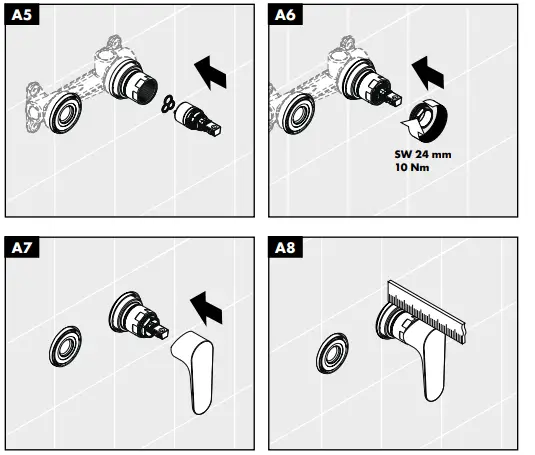 A5

A6

SW 24 mm
10 Nm

A7

A8