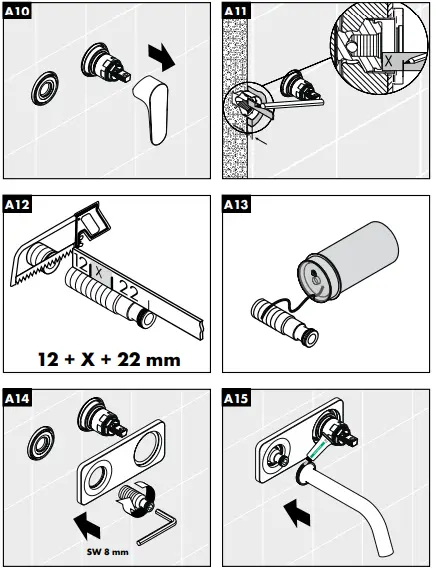 A10

A11

X

A12

12 X 22

12 + X + 22 mm

A13

A14

SW 8 mm

A15