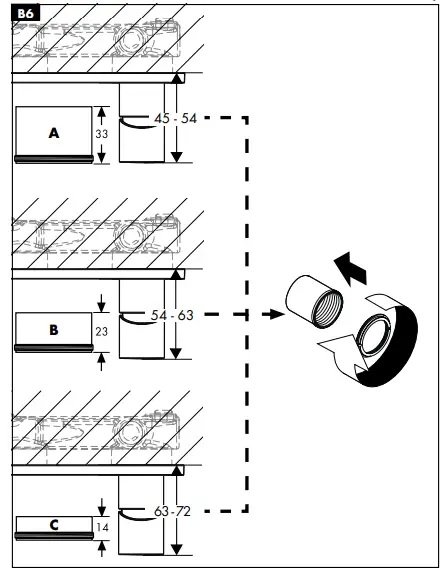 B6

A
33
45 - 54

B
23
54 - 63

C
14
63 - 72