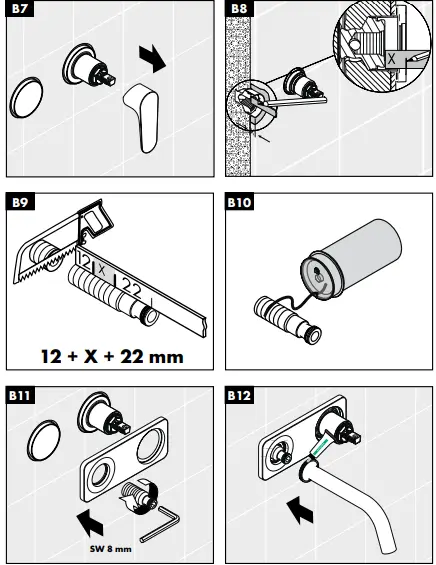 B7

B8

X

B9

12 X 22

12 + X + 22 mm

B10

B11

SW 8 mm

B12