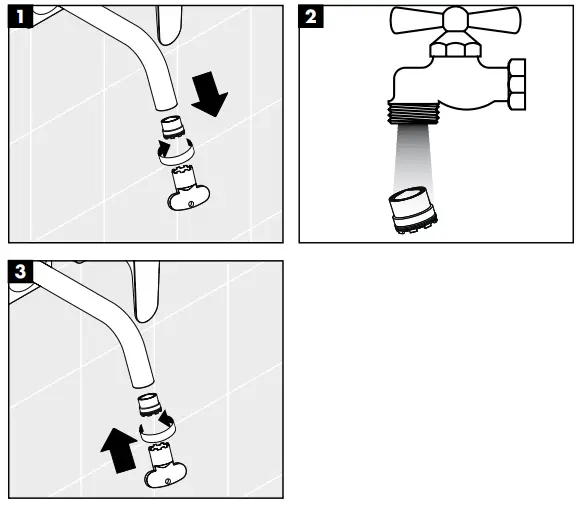 1

2

3