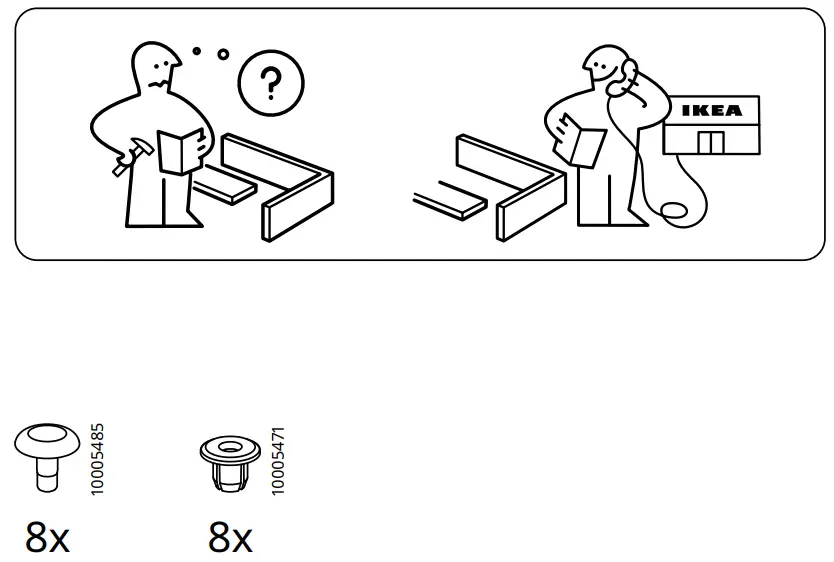 ?

IKEA

10005485

8x

10005471

8x