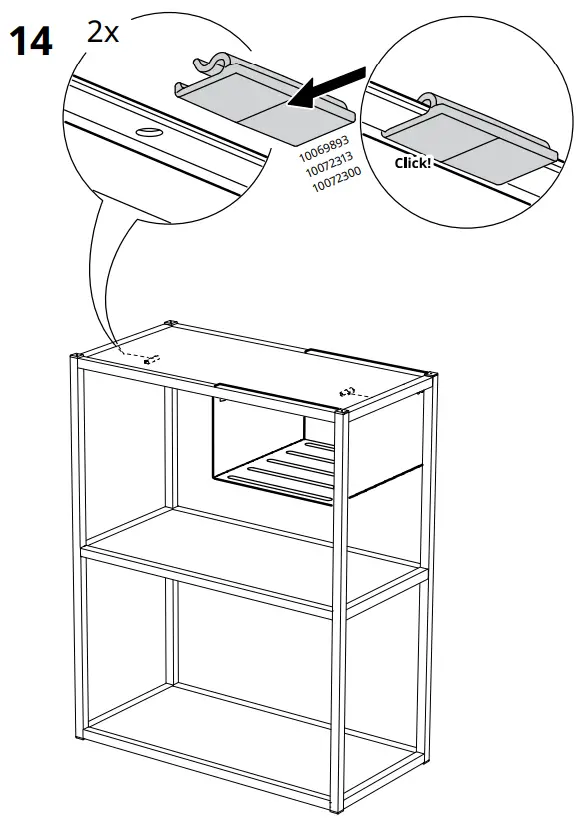 14 2x

10069893
10072313
10072300

Click!