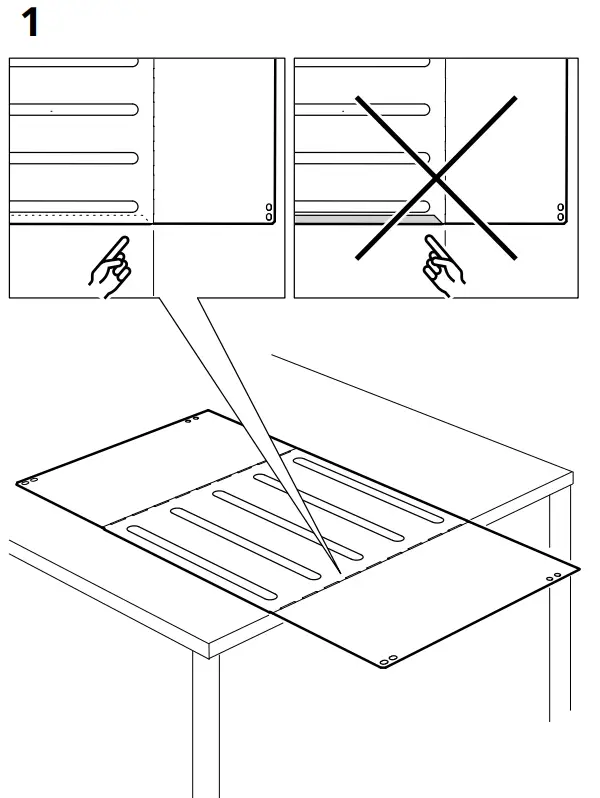 1