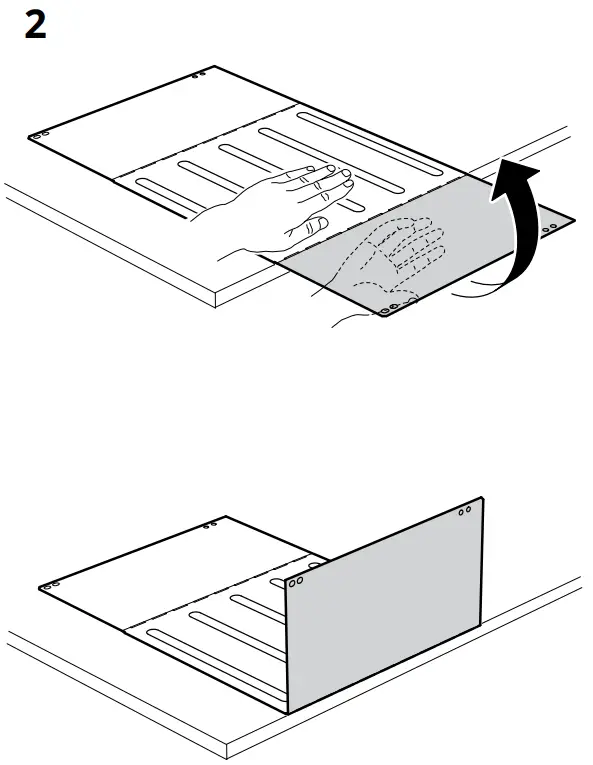 2