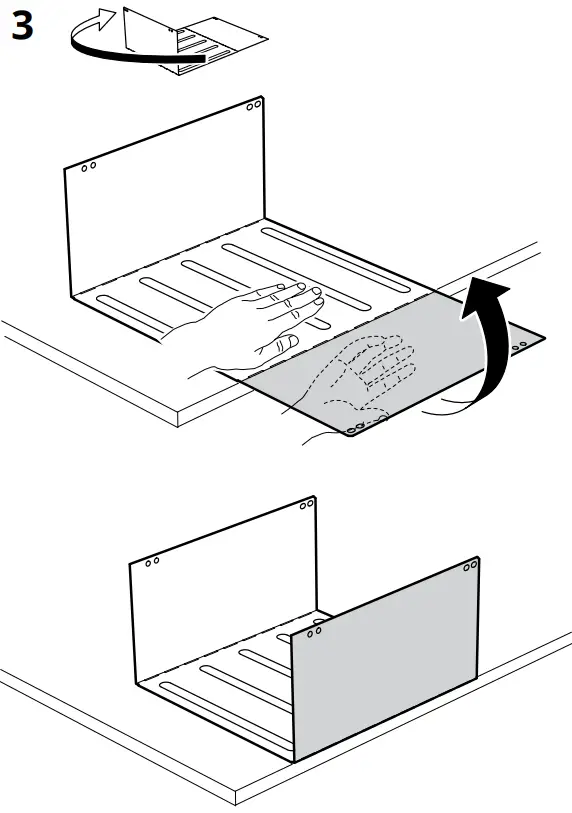 3