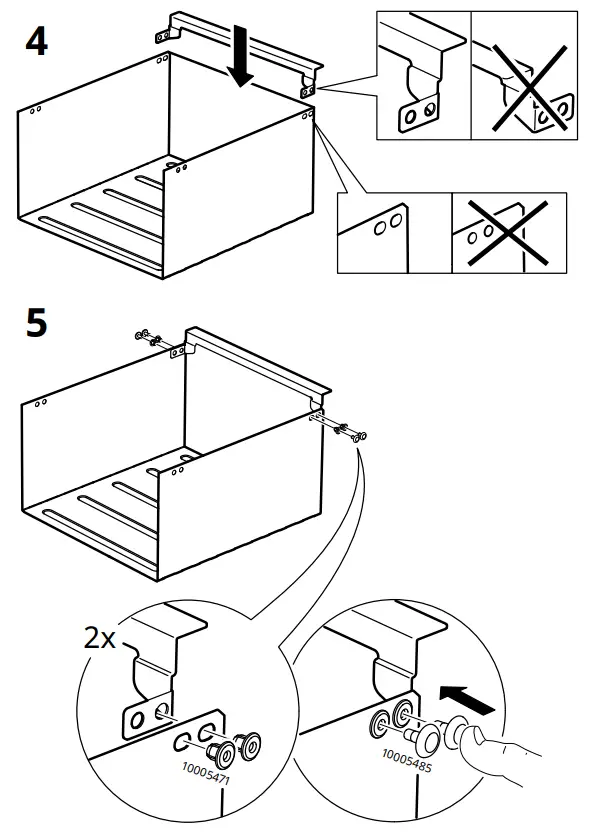 4

5

2x

10005471

10005485