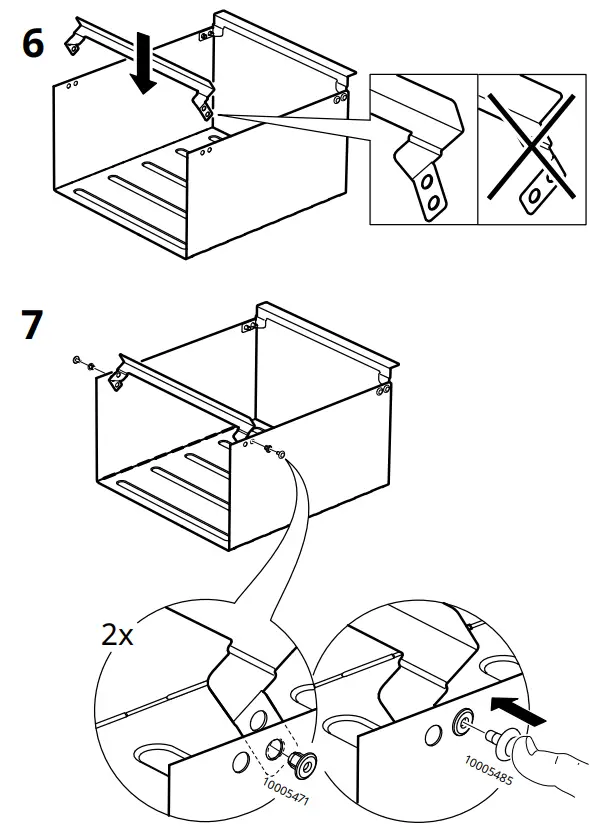 6

7

2x

10005471

10005485