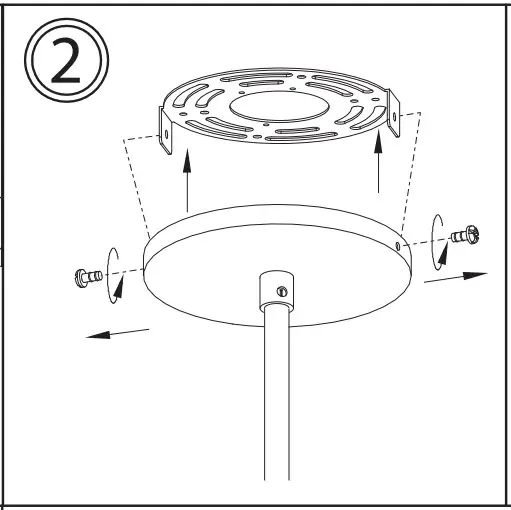 2