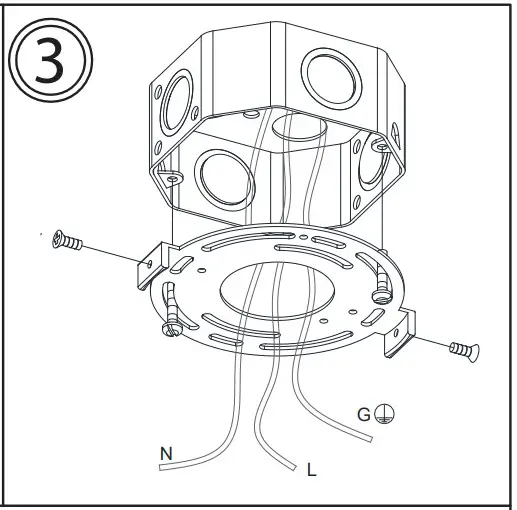 3

G

N

L