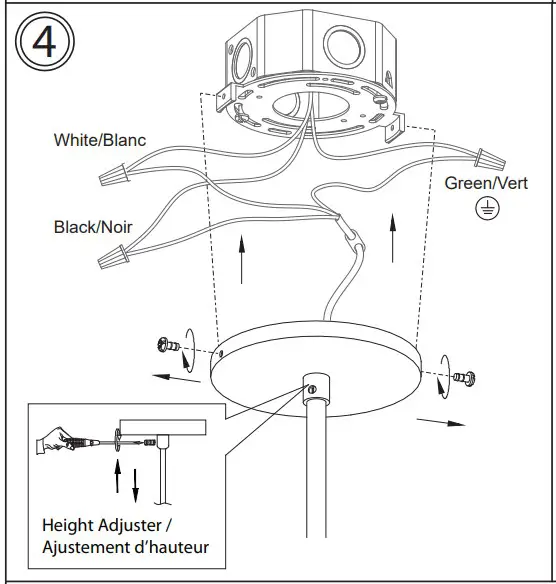 4

White/Blanc

Green/Vert

Black/Noir

Height Adjuster / Ajustement d'hauteur