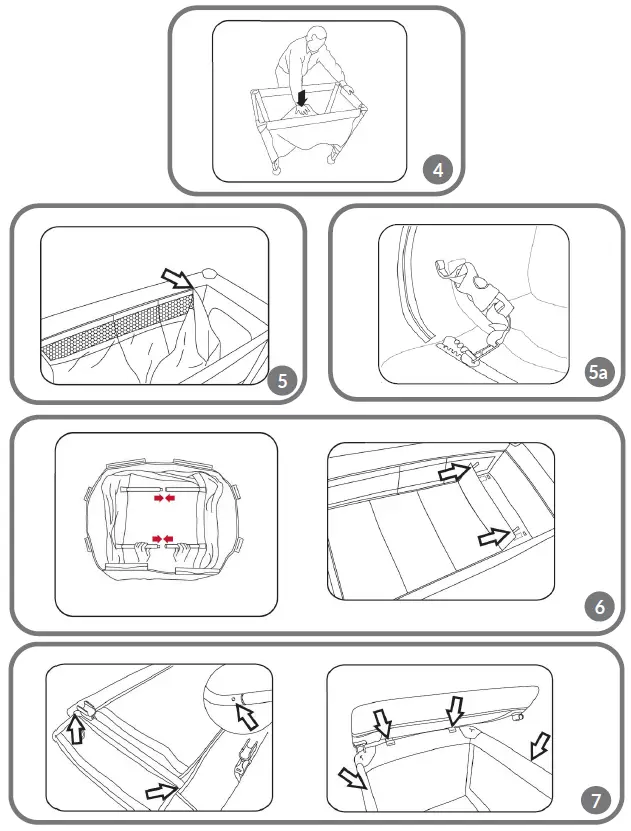 4

5

5a

6

7