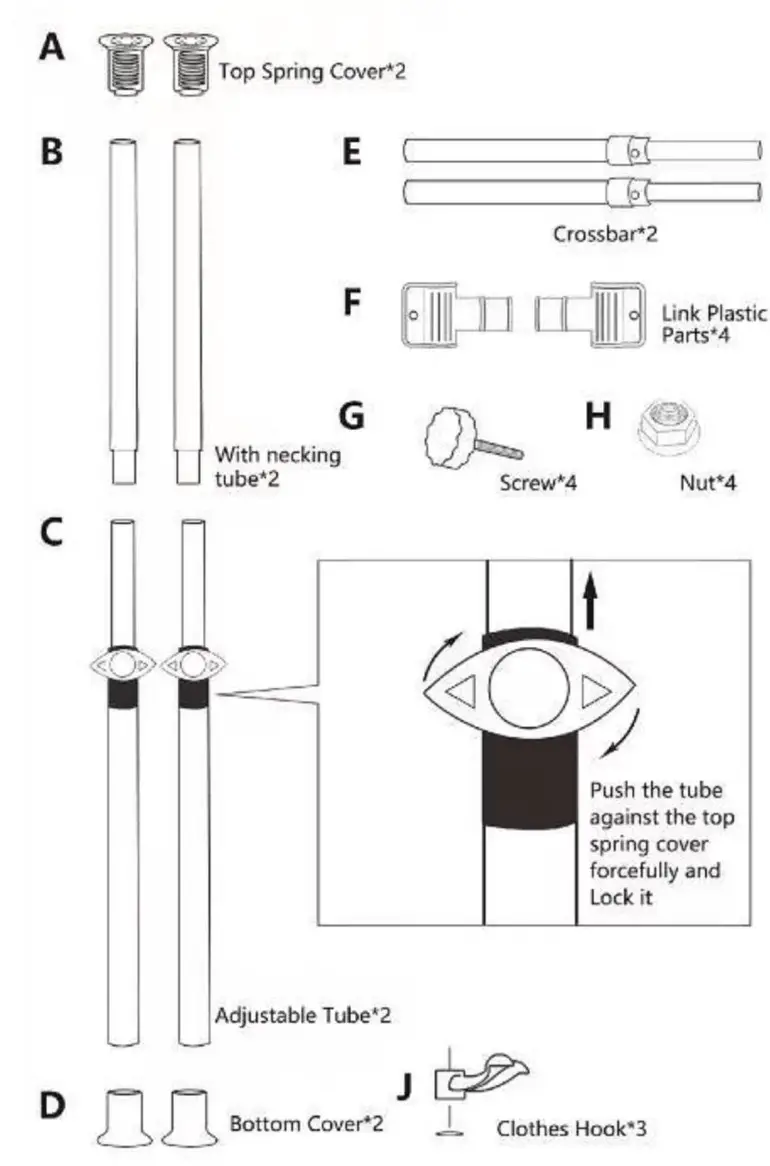 A Top Spring Cover*2

B With necking tube*2

E Crossbar*2

F Link Plastic Parts*4

G Screw*4

H Nut*4

C

Push the tube against the top spring cover forcefully and Lock it

Adjustable Tube*2

D Bottom Cover*2

J Clothes Hook*3