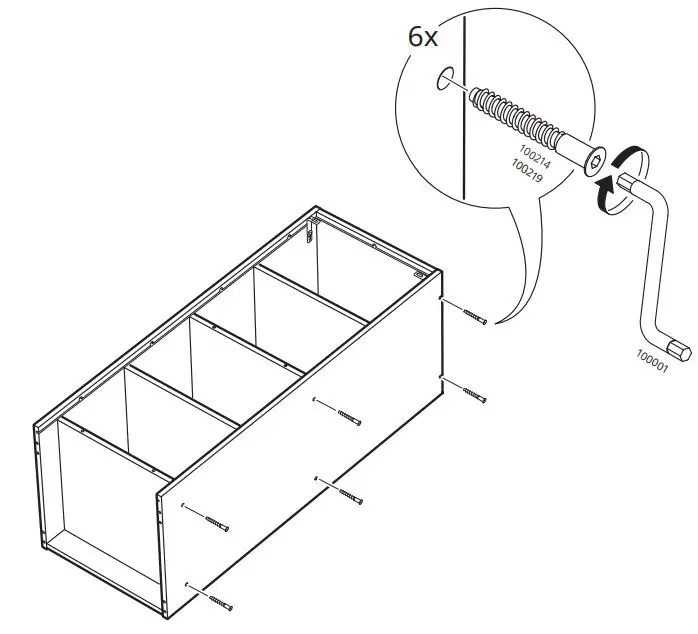 6x

100214
100219

100001