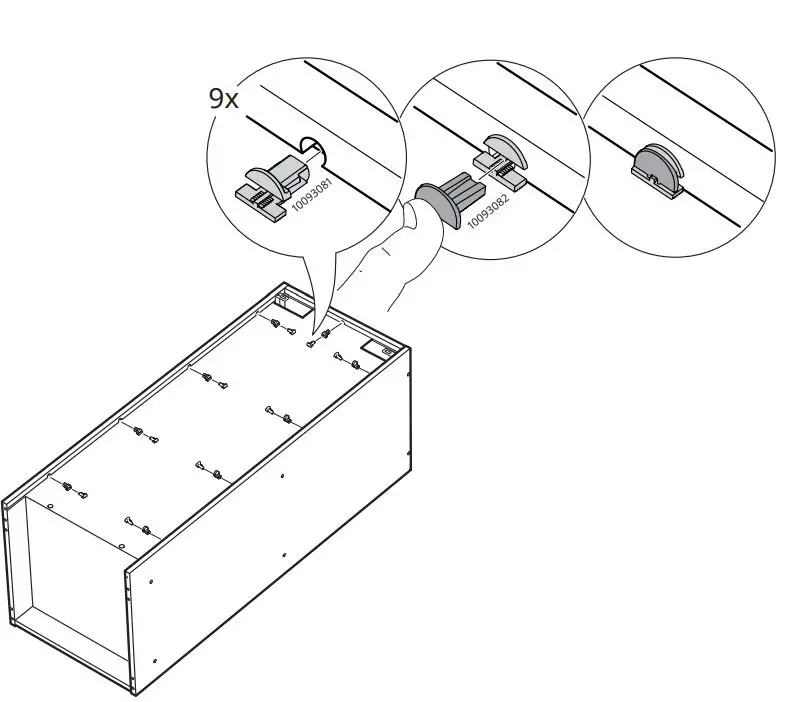 9x

10093081

10093082