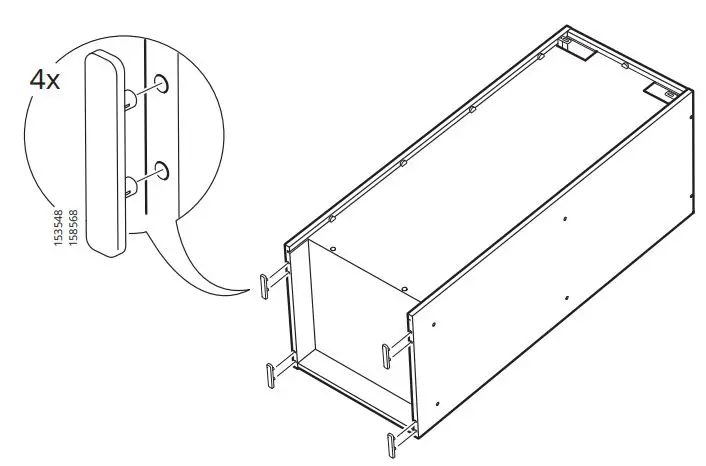 4x

153548
158568