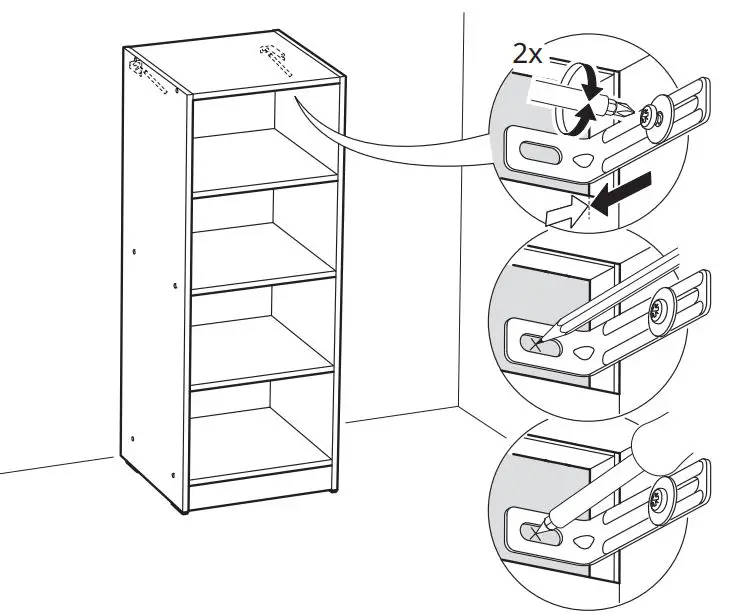 2x