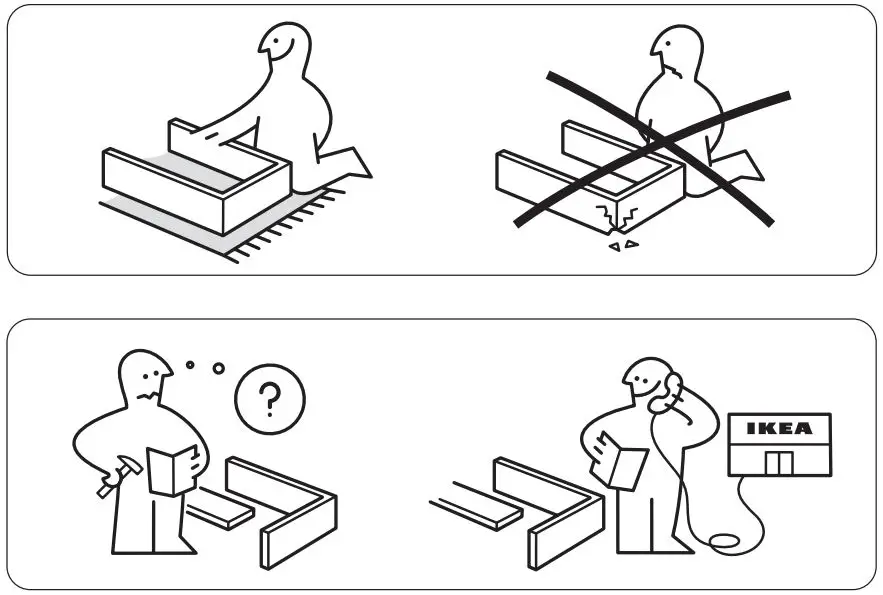 ?

IKEA