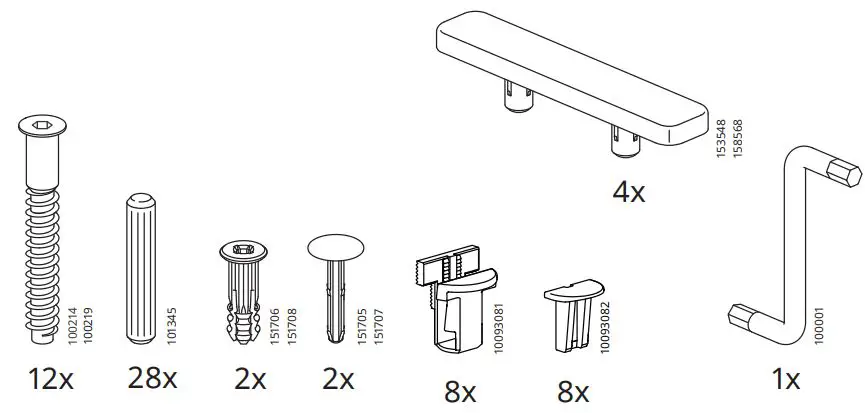 153548
158568

4x

100214
100219

12x

101345

28x

151706
151708

2x

151705
151707

2x

10093081

8x

10093082

8x

100001

1x