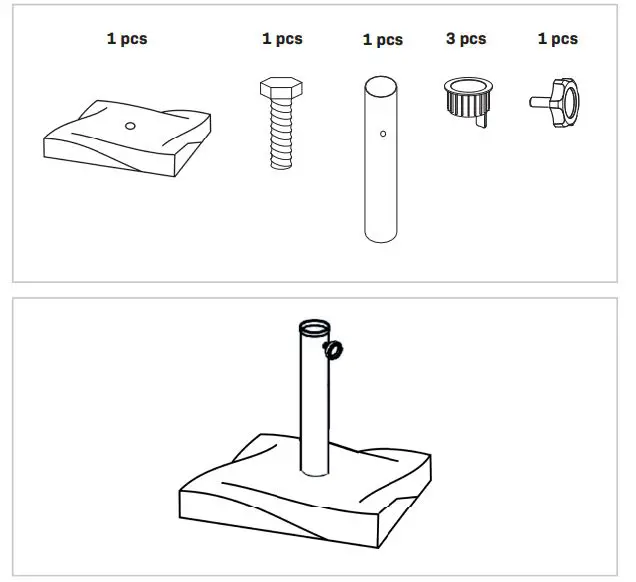 1 pcs

1 pcs

1 pcs

3 pcs

1 pcs