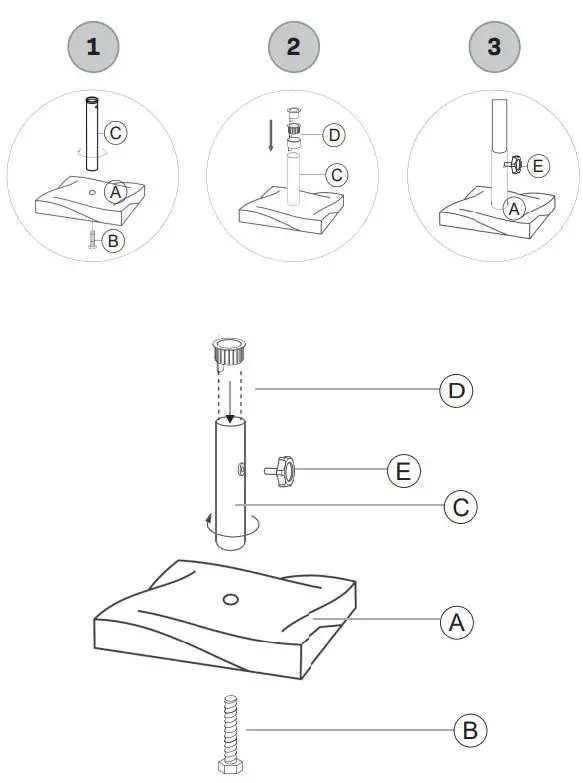 1

C

A

B

2

D

C

3

E

A

D

E

C

A

B