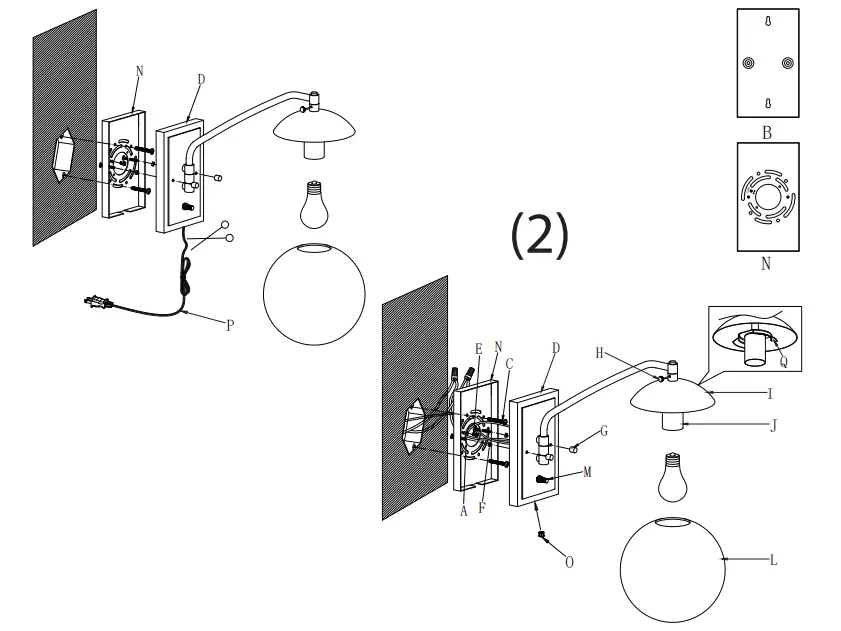 N
D
P
(2)
B
N
E
N
C
D
H
Q
I
J
G
M
A
F
O
L