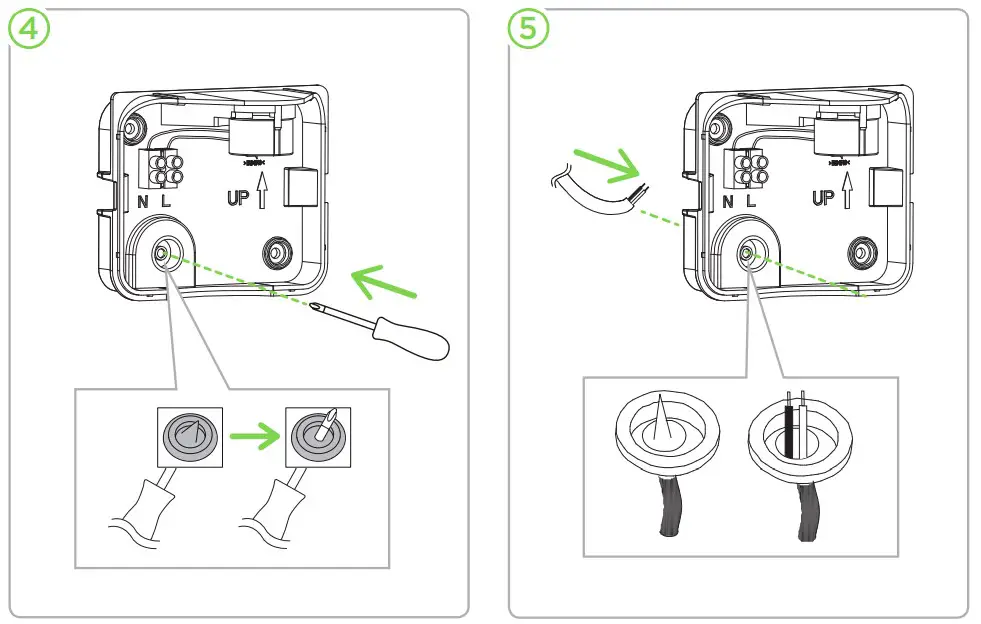 4

N L

UP

5

N L

UP