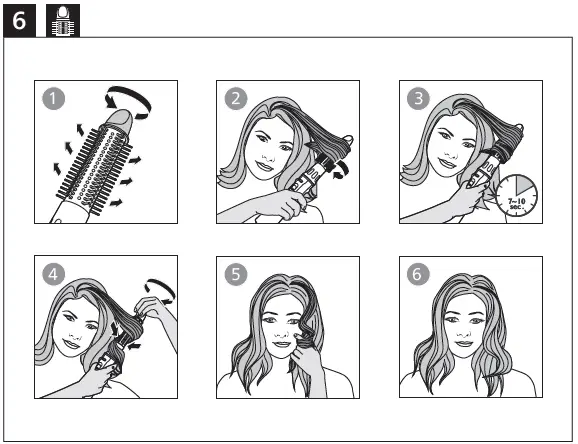 6

1

2

3

7~10 sec.

4

5

6