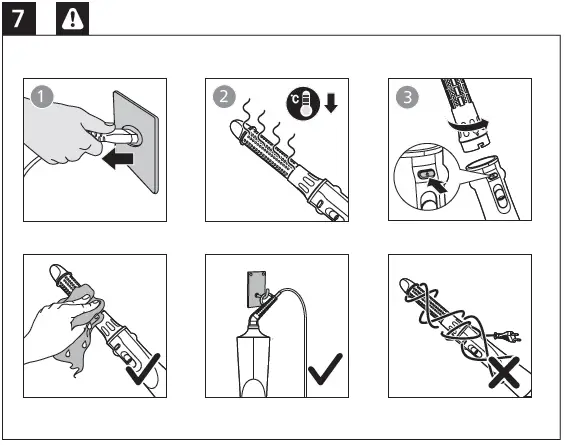 7

1

2

°C

3