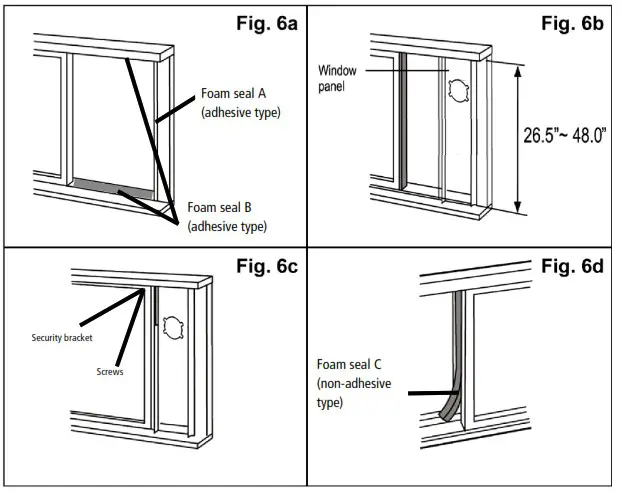 Fig. 6a

Foam seal A (adhesive type)

Foam seal B (adhesive type)

Fig. 6b

Window panel

26.5"~ 48.0"

Fig. 6c

Security bracket

Screws

Fig. 6d

Foam seal C (non-adhesive type)